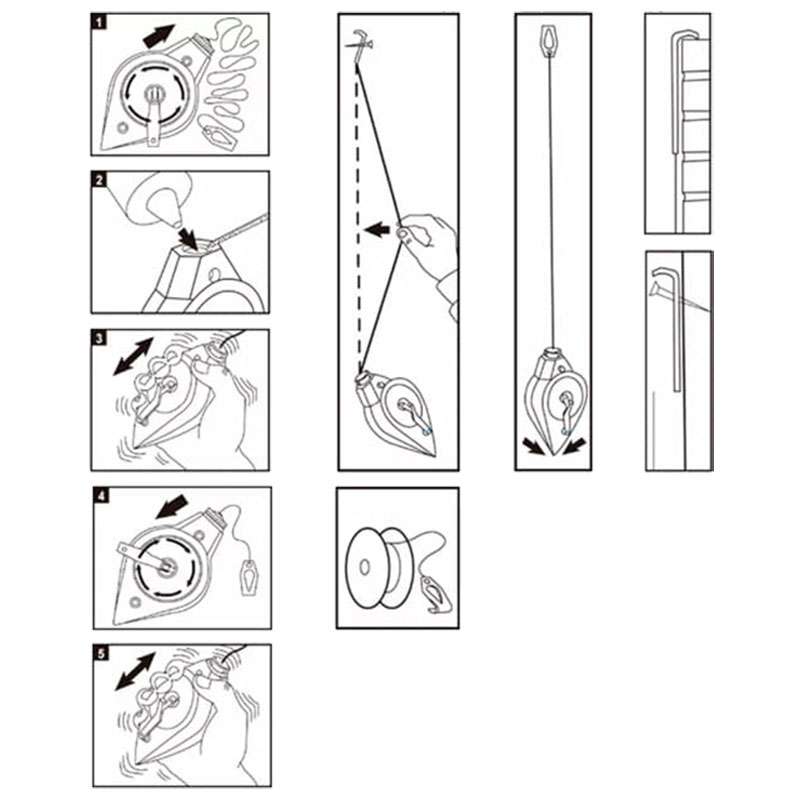 1

2

3

4

5